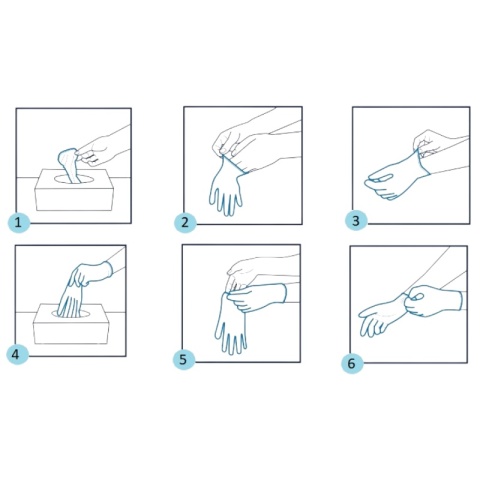 1

2

3

4

5

6